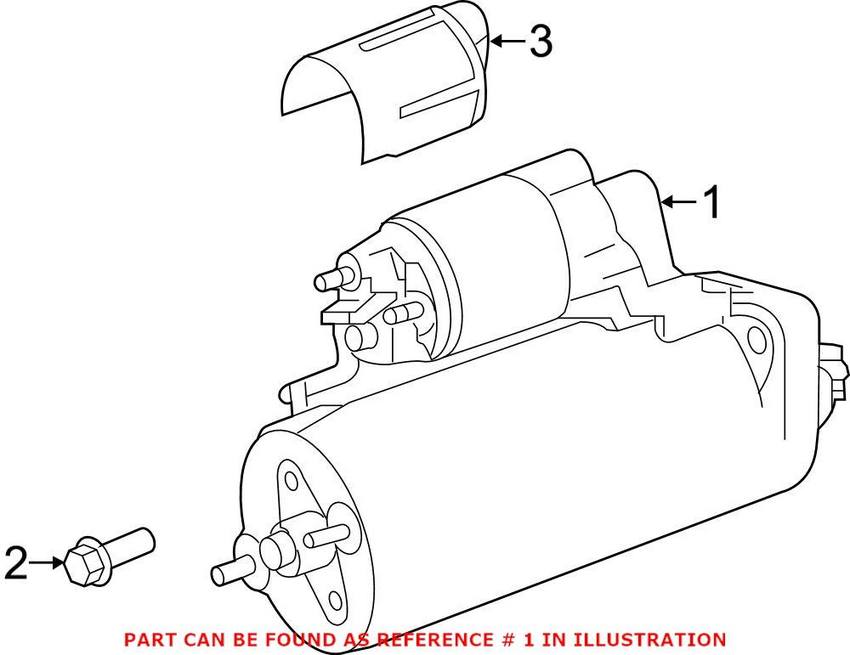 3

1

2

PART CAN BE FOUND AS REFERENCE # 1 IN ILLUSTRATION