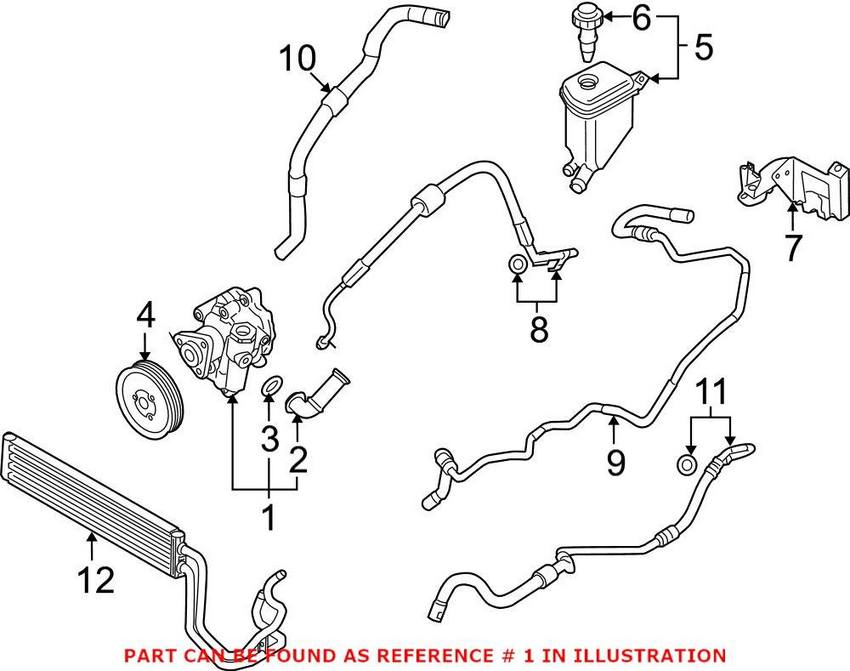 10
6
5
7
8
4
3
2
1
9
11
12
PART CAN BE FOUND AS REFERENCE # 1 IN ILLUSTRATION