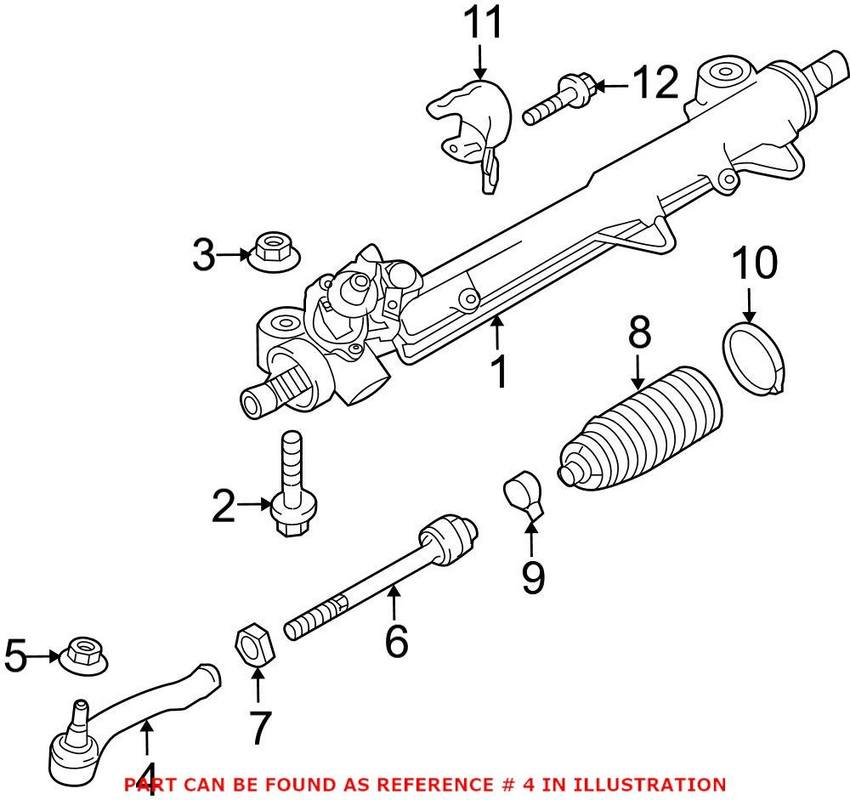 11
12
3
10
8
1
2
9
6
5
7
4
PART CAN BE FOUND AS REFERENCE # 4 IN ILLUSTRATION