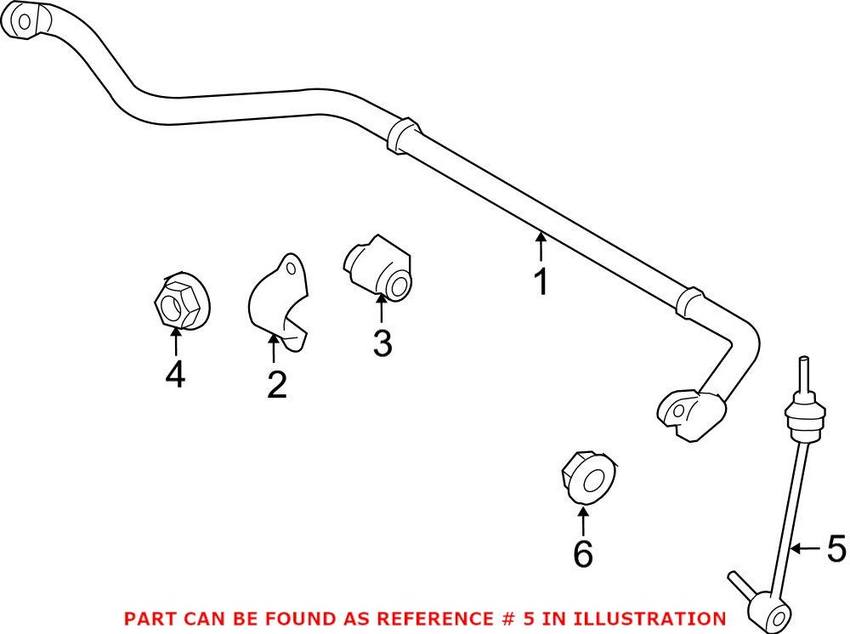 1

4

2

3

6

5

PART CAN BE FOUND AS REFERENCE # 5 IN ILLUSTRATION