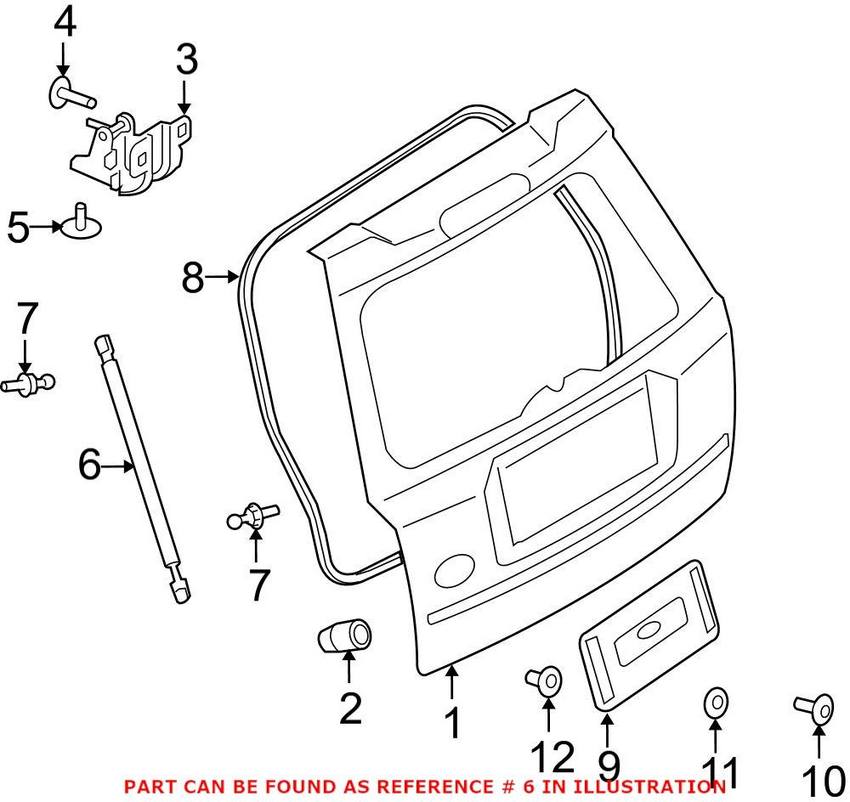 4
3
5
8
7
6
7
2
1
12
9
11
10
PART CAN BE FOUND AS REFERENCE # 6 IN ILLUSTRATION