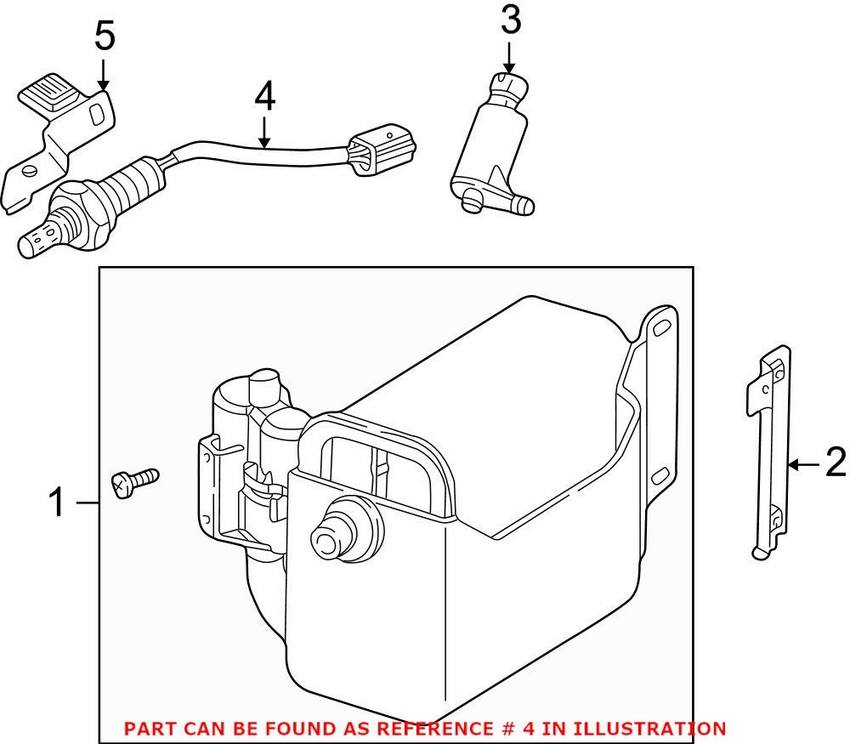 5
4
3
1
2
PART CAN BE FOUND AS REFERENCE # 4 IN ILLUSTRATION