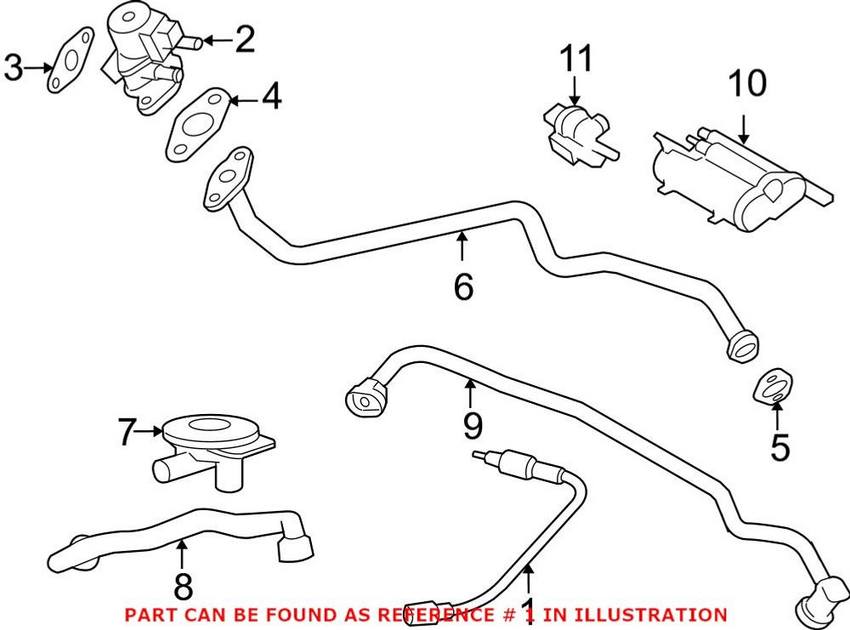 3
2
4
11
10
6
9
5
7
8
1
PART CAN BE FOUND AS REFERENCE # 1 IN ILLUSTRATION