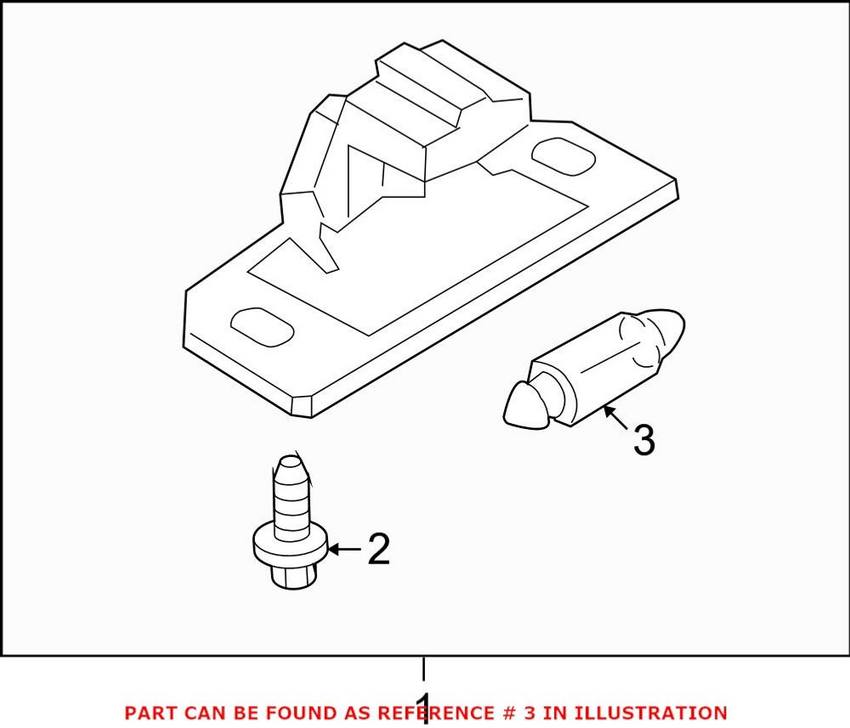 3

2

1

PART CAN BE FOUND AS REFERENCE # 3 IN ILLUSTRATION