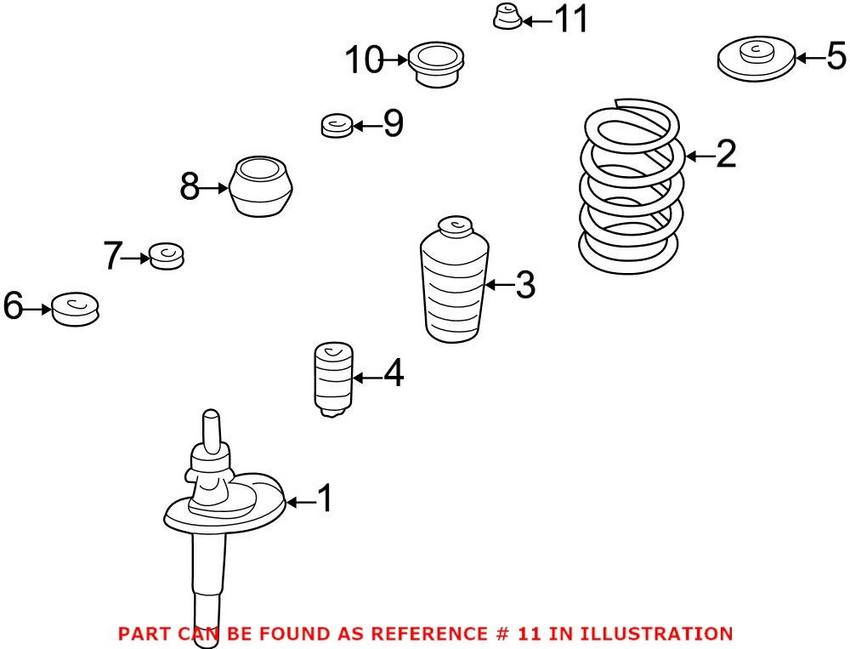 11
10
5
9
2
8
7
3
6
4
1
PART CAN BE FOUND AS REFERENCE # 11 IN ILLUSTRATION