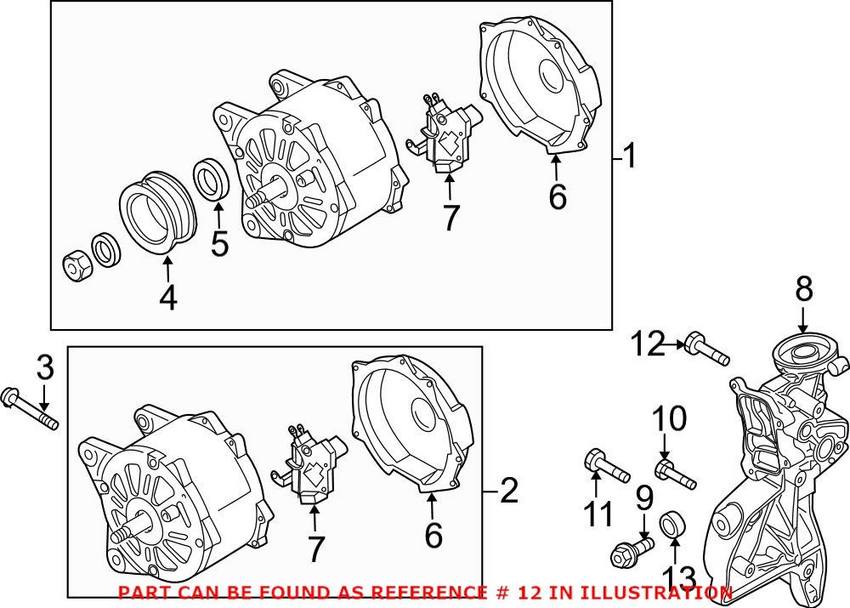 1
6
7
5
4
8
12
3
10
2
6
7
11
9
13
PART CAN BE FOUND AS REFERENCE # 12 IN ILLUSTRATION