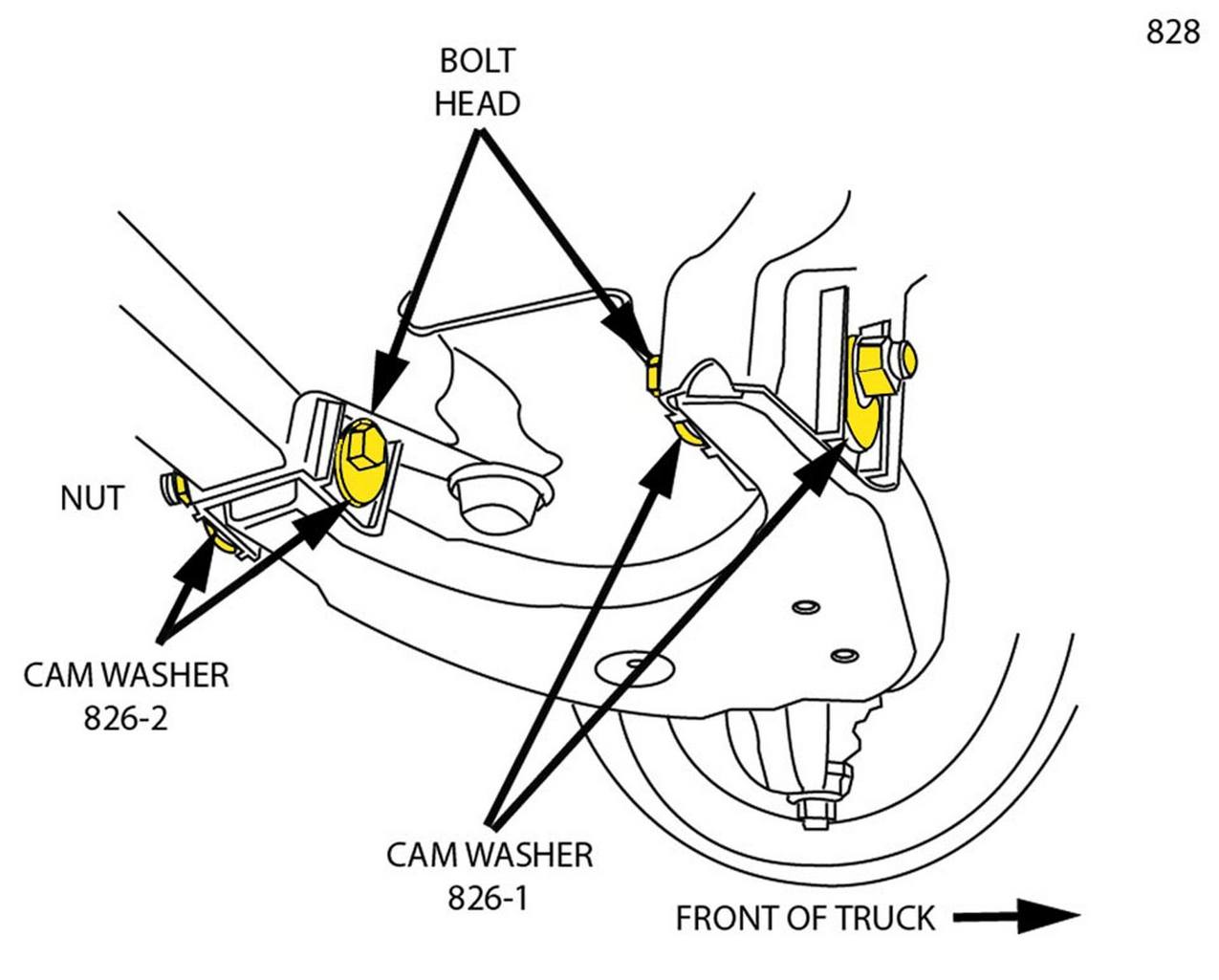 828

BOLT HEAD

NUT

CAM WASHER 826-2

CAM WASHER 826-1

FRONT OF TRUCK