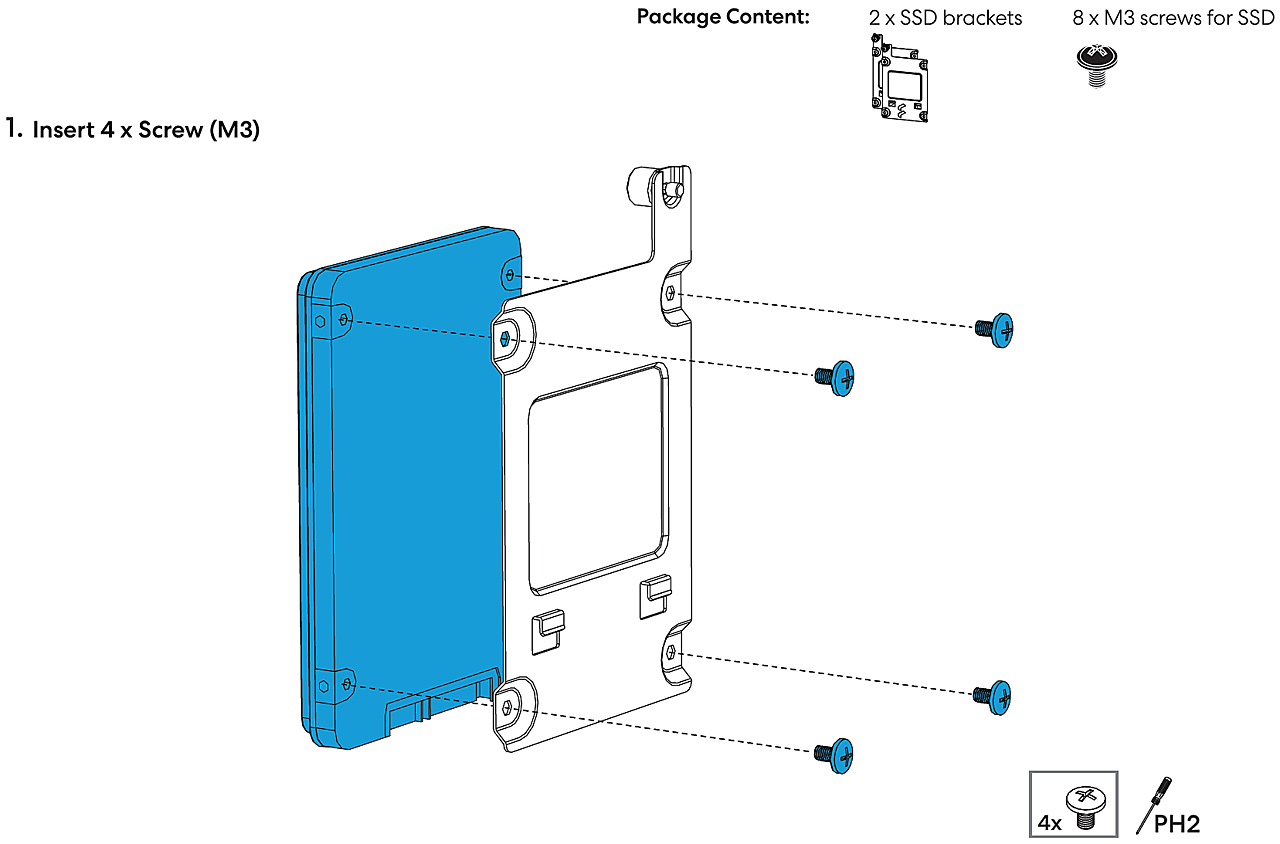 Package Content:
2 x SSD brackets
8 x M3 screws for SSD

1. Insert 4 x Screw (M3)

4x
PH2