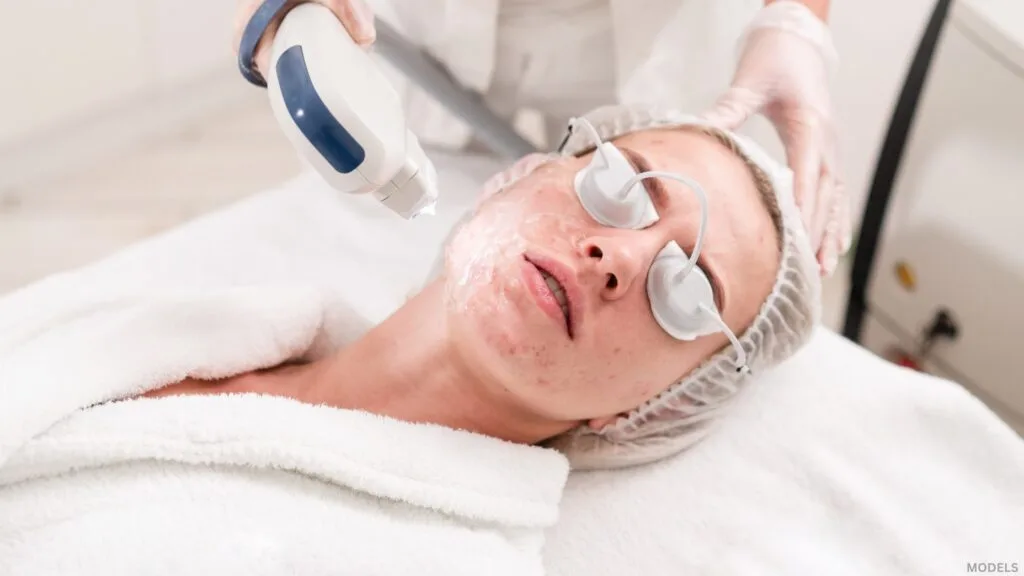 MODELS