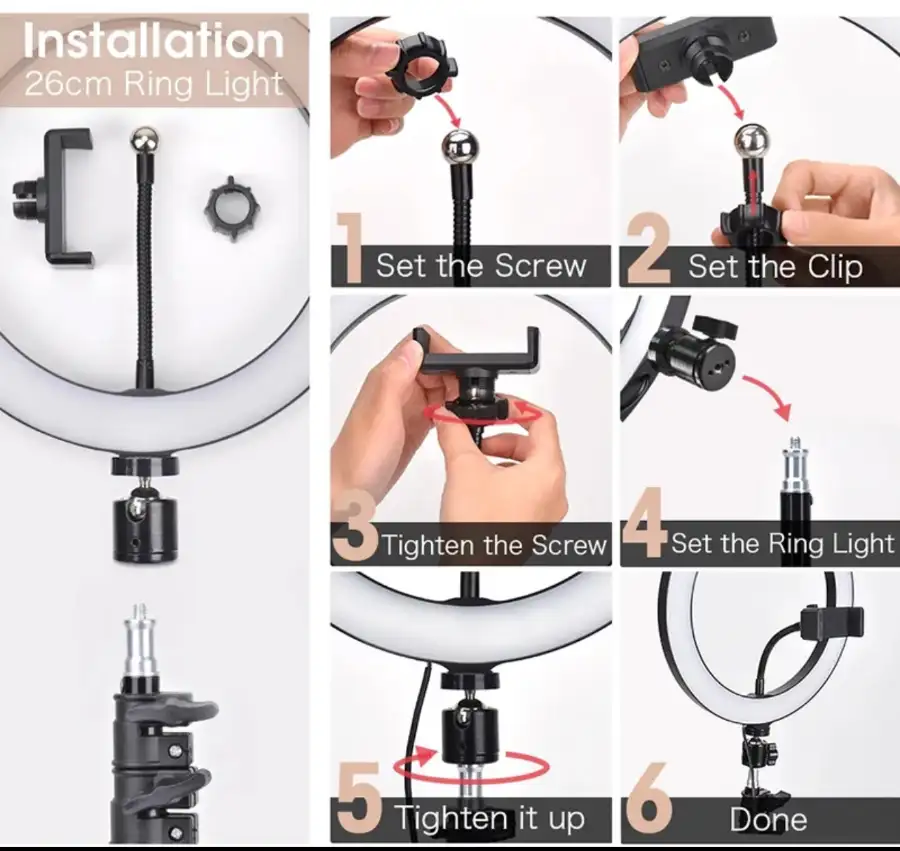 Installation
26cm Ring Light

1 Set the Screw

2 Set the Clip

3 Tighten the Screw

4 Set the Ring Light

5 Tighten it up

6 Done