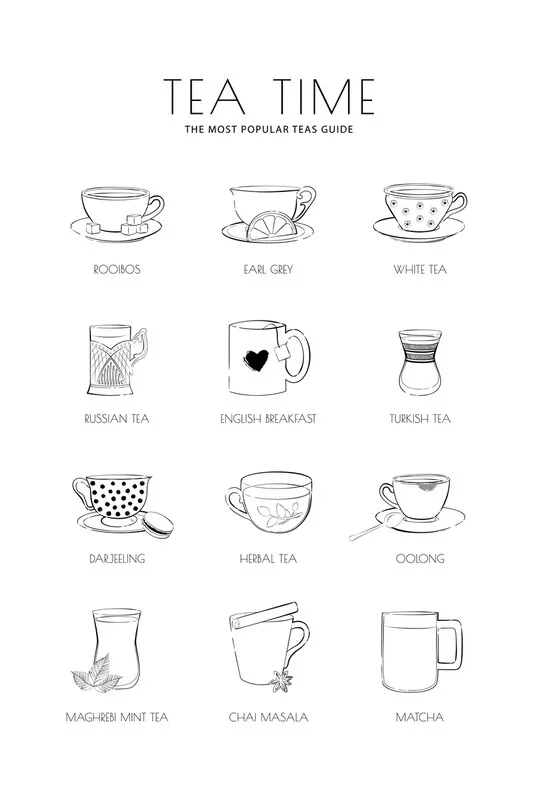 TEA TIME

THE MOST POPULAR TEAS GUIDE

ROOIBOS

EARL GREY

WHITE TEA

RUSSIAN TEA

ENGLISH BREAKFAST

TURKISH TEA

DARJEELING

HERBAL TEA

OOLONG

MAGHREBI MINT TEA

CHAI MASALA

MATCHA