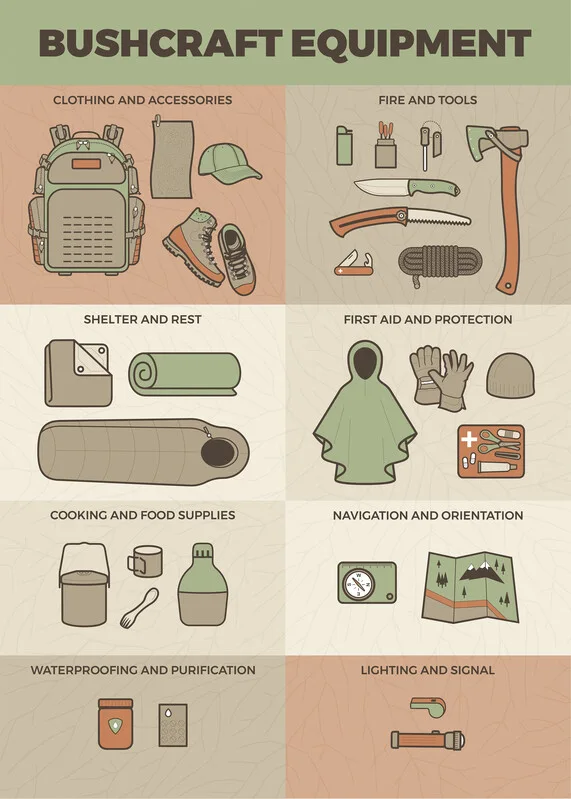 BUSHCRAFT EQUIPMENT

CLOTHING AND ACCESSORIES

FIRE AND TOOLS

SHELTER AND REST

FIRST AID AND PROTECTION

COOKING AND FOOD SUPPLIES

NAVIGATION AND ORIENTATION

WATERPROOFING AND PURIFICATION

LIGHTING AND SIGNAL