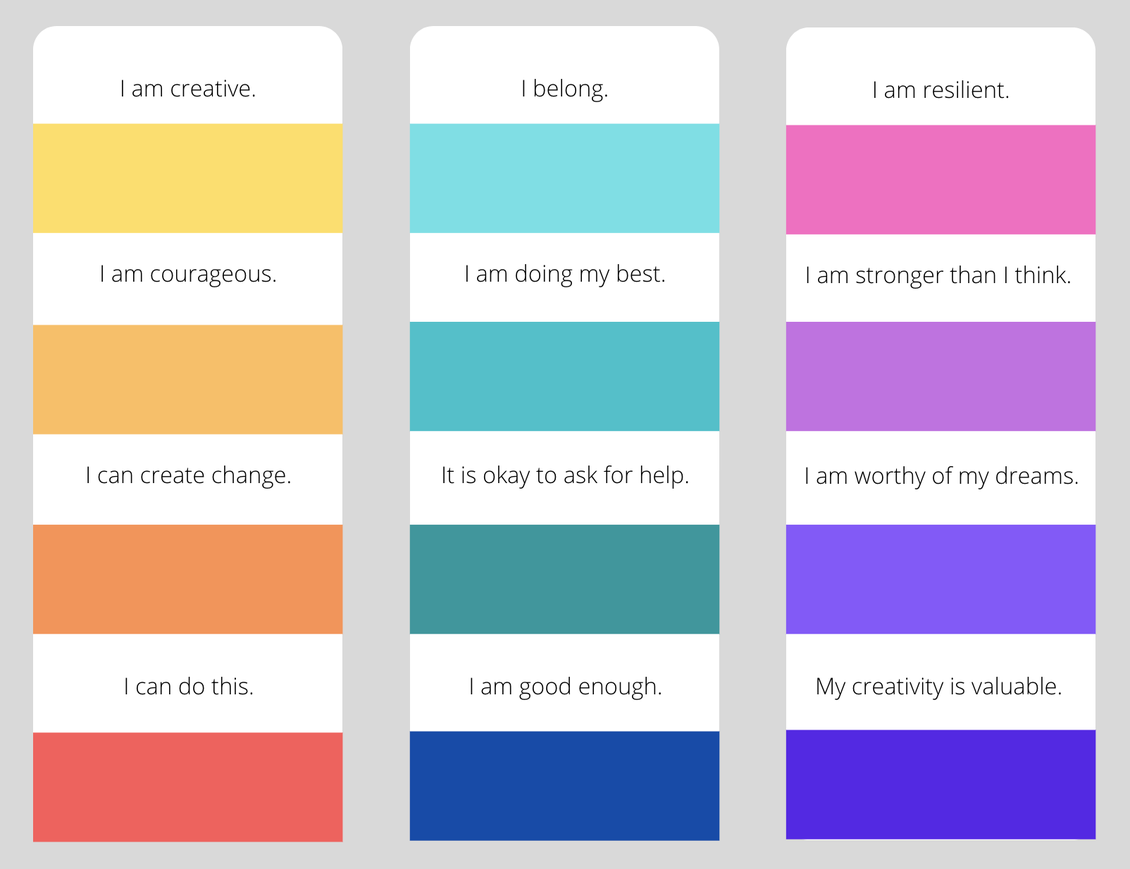 I am creative.

I am courageous.

I can create change.

I can do this.

I belong.

I am doing my best.

It is okay to ask for help.

I am good enough.

I am resilient.

I am stronger than I think.

I am worthy of my dreams.

My creativity is valuable.