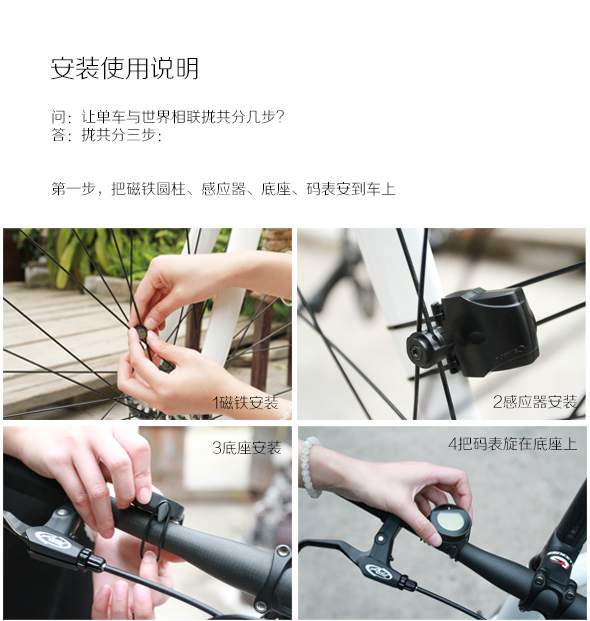 安装使用说明

问：让单车与世界相联拢共分几步？
答：拢共分三步：

第一步，把磁铁圆柱、感应器、底座、码表安到车上

1磁铁安装

2感应器安装

3底座安装

4把码表旋在底座上