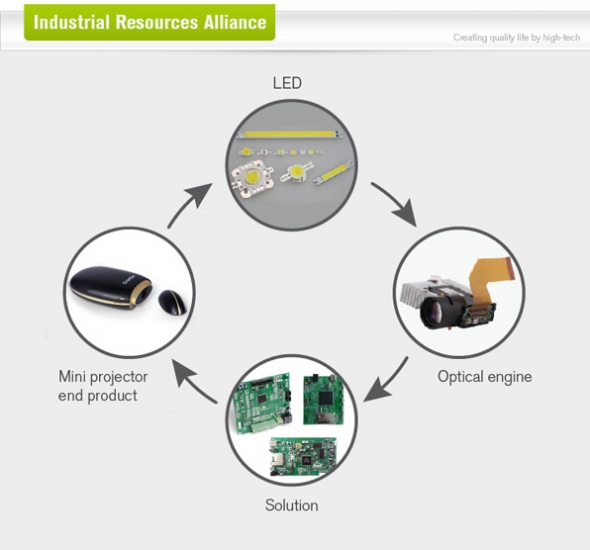 Industrial Resources Alliance

Creating quality life by high-tech

LED

Optical engine

Solution

Mini projector end product