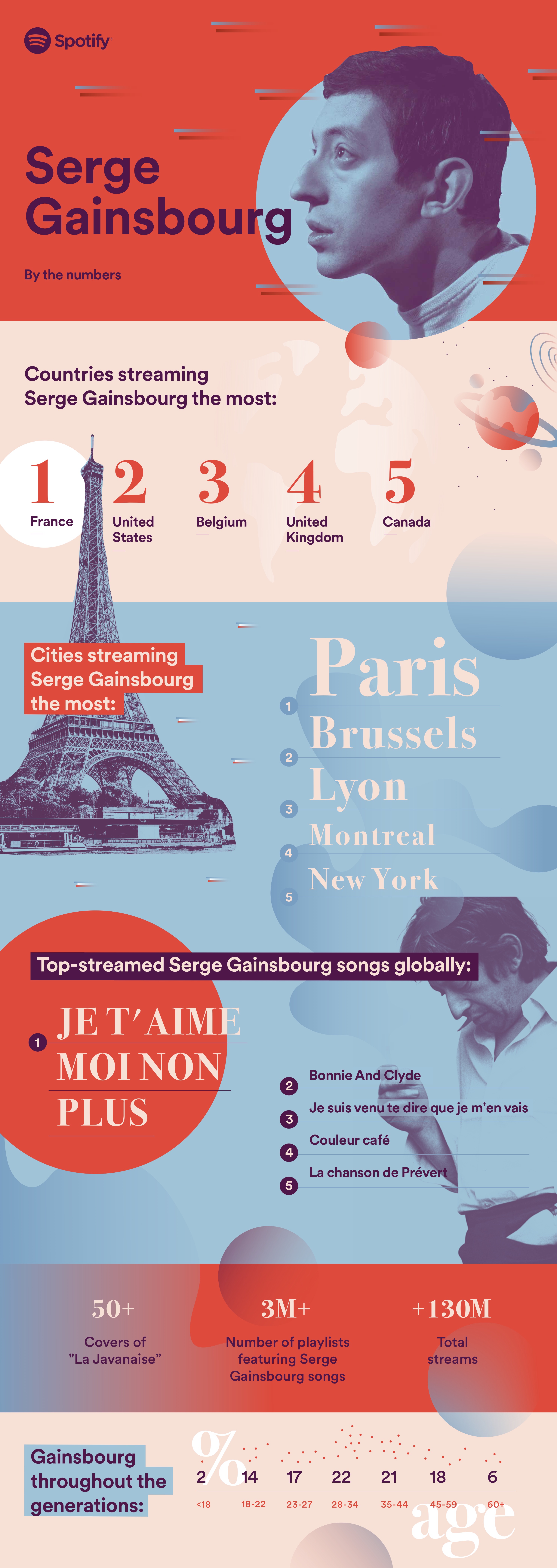 Spotify

Serge Gainsbourg

By the numbers

Countries streaming Serge Gainsbourg the most:

1 France

2 United States

3 Belgium

4 United Kingdom

5 Canada

Cities streaming Serge Gainsbourg the most:

1 Paris

2 Brussels

3 Lyon

4 Montreal

5 New York

Top-streamed Serge Gainsbourg songs globally:

1 JE T'AIME MOI NON PLUS

2 Bonnie And Clyde

3 Je suis venu te dire que je m'en vais

4 Couleur café

5 La chanson de Prévert

50+
Covers of "La Javanaise"

3M+
Number of playlists featuring Serge Gainsbourg songs

+130M
Total streams

Gainsbourg throughout the generations:

%

| 2 | 14 | 17 | 22 | 21 | 18 | 6 |
|---|---|---|---|---|---|---|
| <18 | 18-22 | 23-27 | 28-34 | 35-44 | 45-59 | 60+ |

age