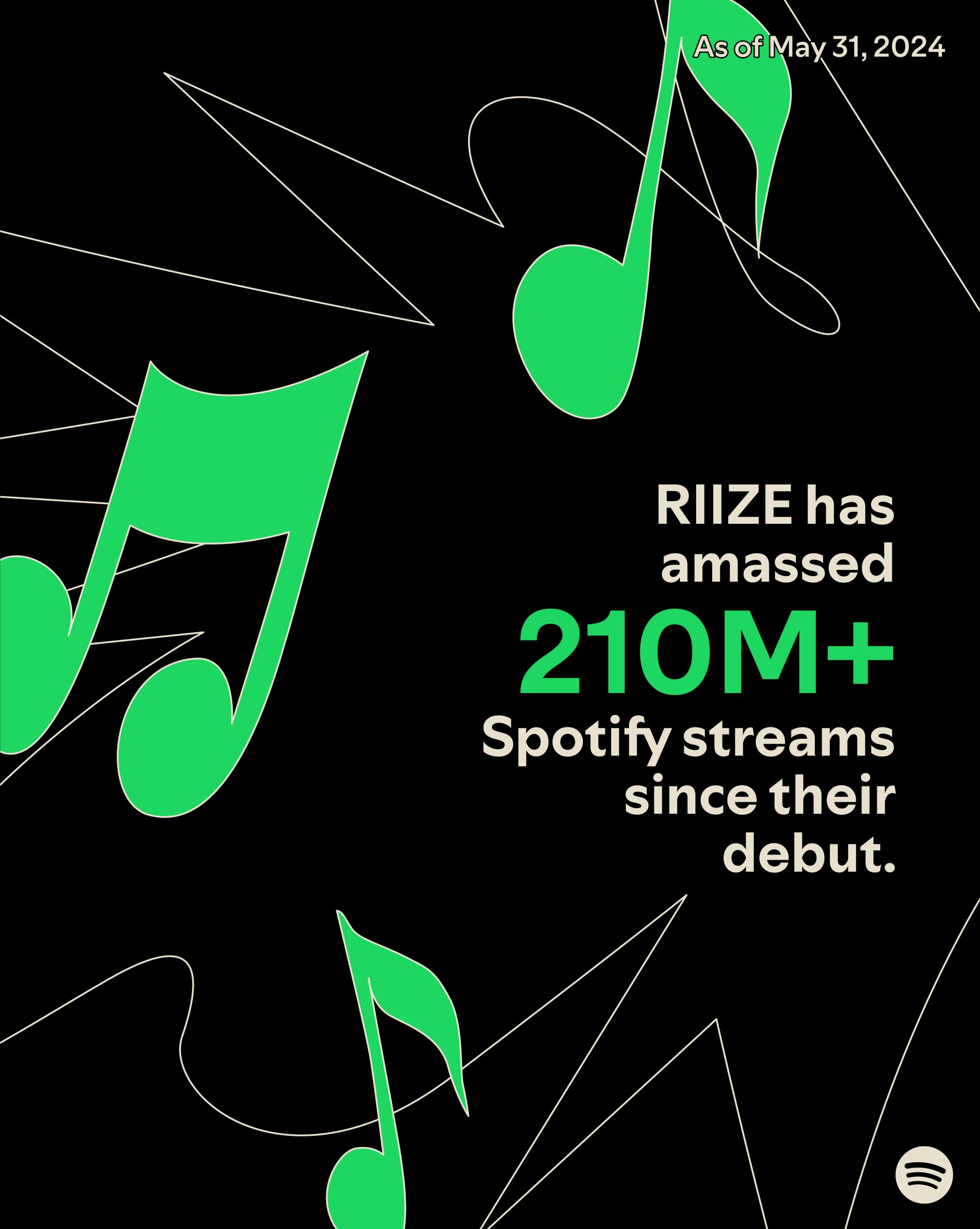 As of May 31, 2024

RIIZE has amassed 210M+ Spotify streams since their debut.