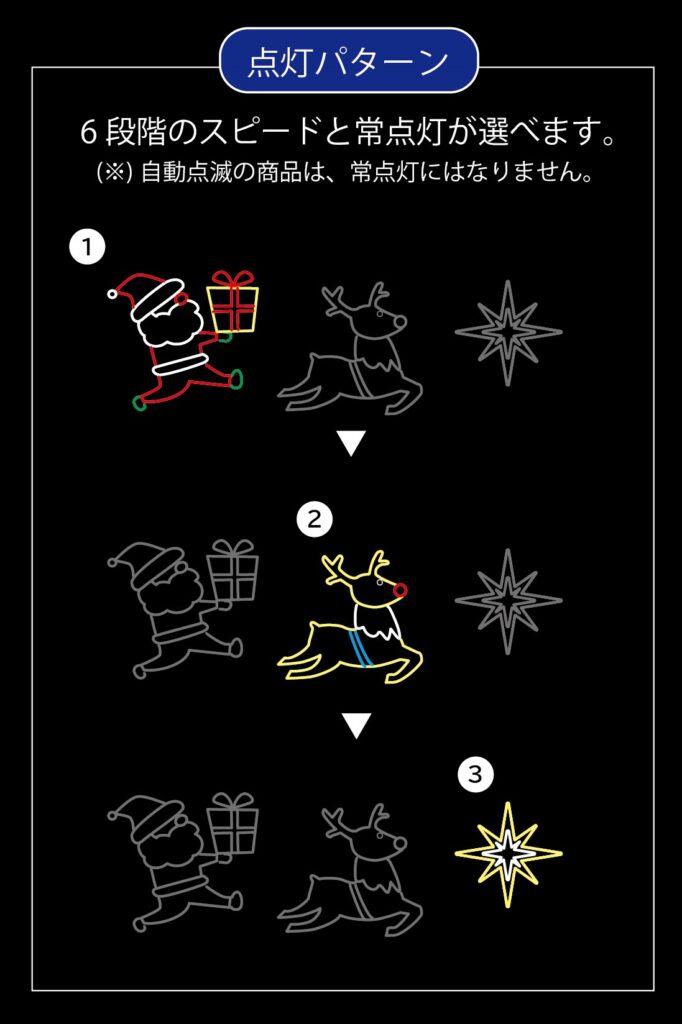 点灯パターン

6 段階のスピードと常点灯が選べます。
(※) 自動点滅の商品は、常点灯にはなりません。

1

▼

2

▼

3