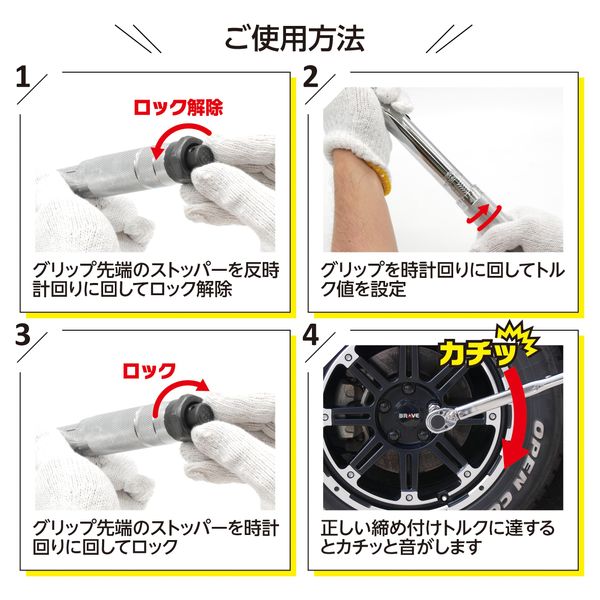 ご使用方法

1

ロック解除

グリップ先端のストッパーを反時計回りに回してロック解除

2

グリップを時計回りに回してトルク値を設定

3

ロック

グリップ先端のストッパーを時計回りに回してロック

4

カチッ

BRAVE

OPEN CO

正しい締め付けトルクに達するとカチッと音がします