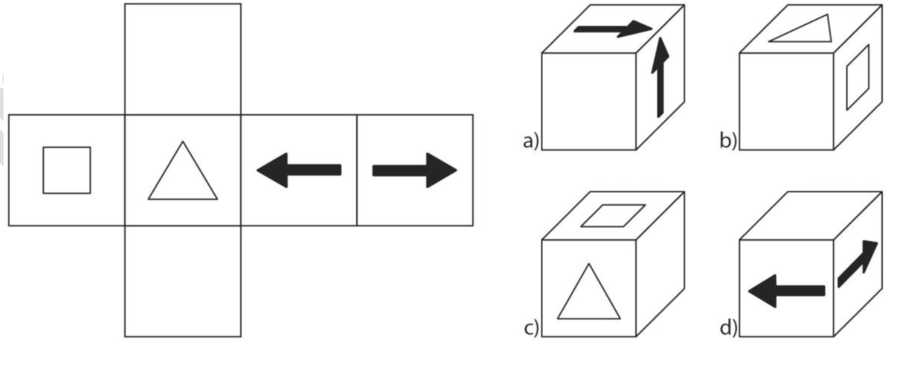 a)

b)

c)

d)