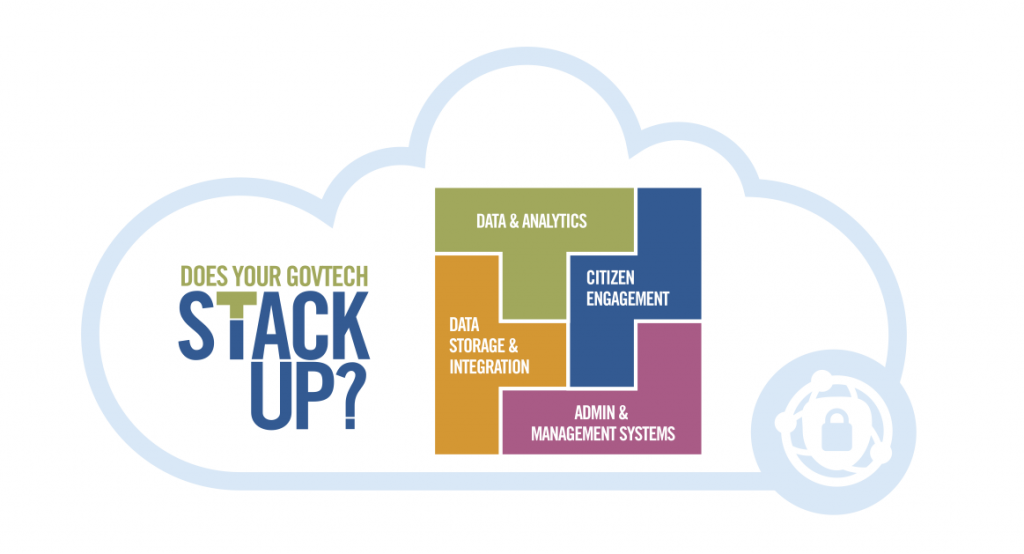 DOES YOUR GOVTECH
STACK
UP?

DATA & ANALYTICS

CITIZEN ENGAGEMENT

DATA STORAGE & INTEGRATION

ADMIN & MANAGEMENT SYSTEMS