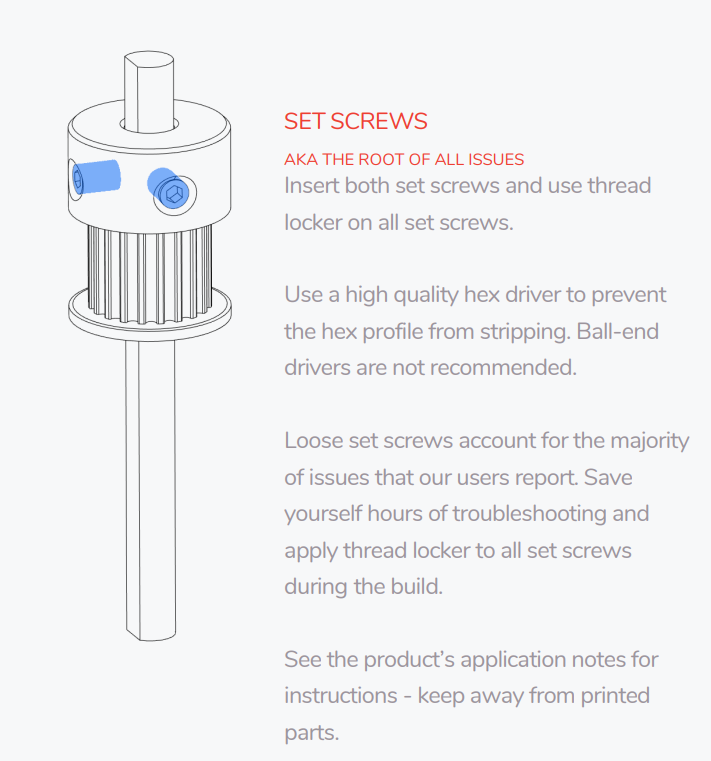 SET SCREWS

AKA THE ROOT OF ALL ISSUES

Insert both set screws and use thread locker on all set screws.

Use a high quality hex driver to prevent the hex profile from stripping. Ball-end drivers are not recommended.

Loose set screws account for the majority of issues that our users report. Save yourself hours of troubleshooting and apply thread locker to all set screws during the build.

See the product's application notes for instructions - keep away from printed parts.