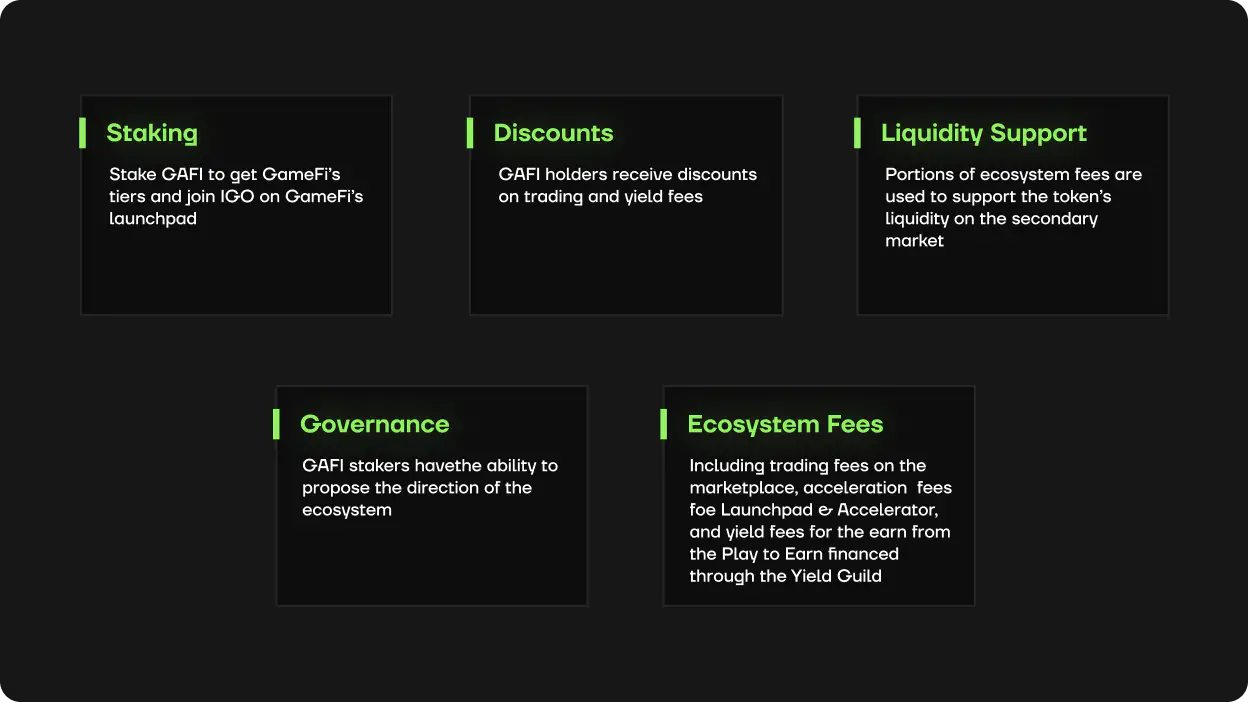 Staking

Stake GAFI to get GameFi's tiers and join IGO on GameFi's launchpad

Discounts

GAFI holders receive discounts on trading and yield fees

Liquidity Support

Portions of ecosystem fees are used to support the token's liquidity on the secondary market

Governance

GAFI stakers havethe ability to propose the direction of the ecosystem

Ecosystem Fees

Including trading fees on the marketplace, acceleration fees foe Launchpad & Accelerator, and yield fees for the earn from the Play to Earn financed through the Yield Guild