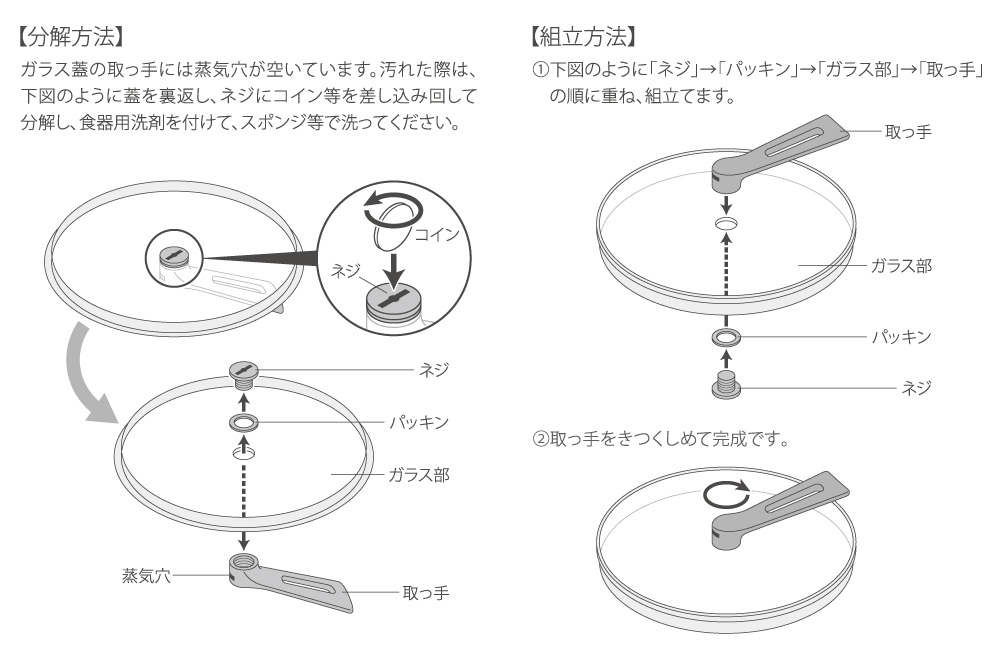 【分解方法】

ガラス蓋の取っ手には蒸気穴が空いています。汚れた際は、下図のように蓋を裏返し、ネジにコイン等を差し込み回して分解し、食器用洗剤を付けて、スポンジ等で洗ってください。

コイン

ネジ

ネジ

パッキン

ガラス部

蒸気穴

取っ手

【組立方法】

①下図のように「ネジ」→「パッキン」→「ガラス部」→「取っ手」の順に重ね、組立てます。

取っ手

ガラス部

パッキン

ネジ

②取っ手をきつくしめて完成です。