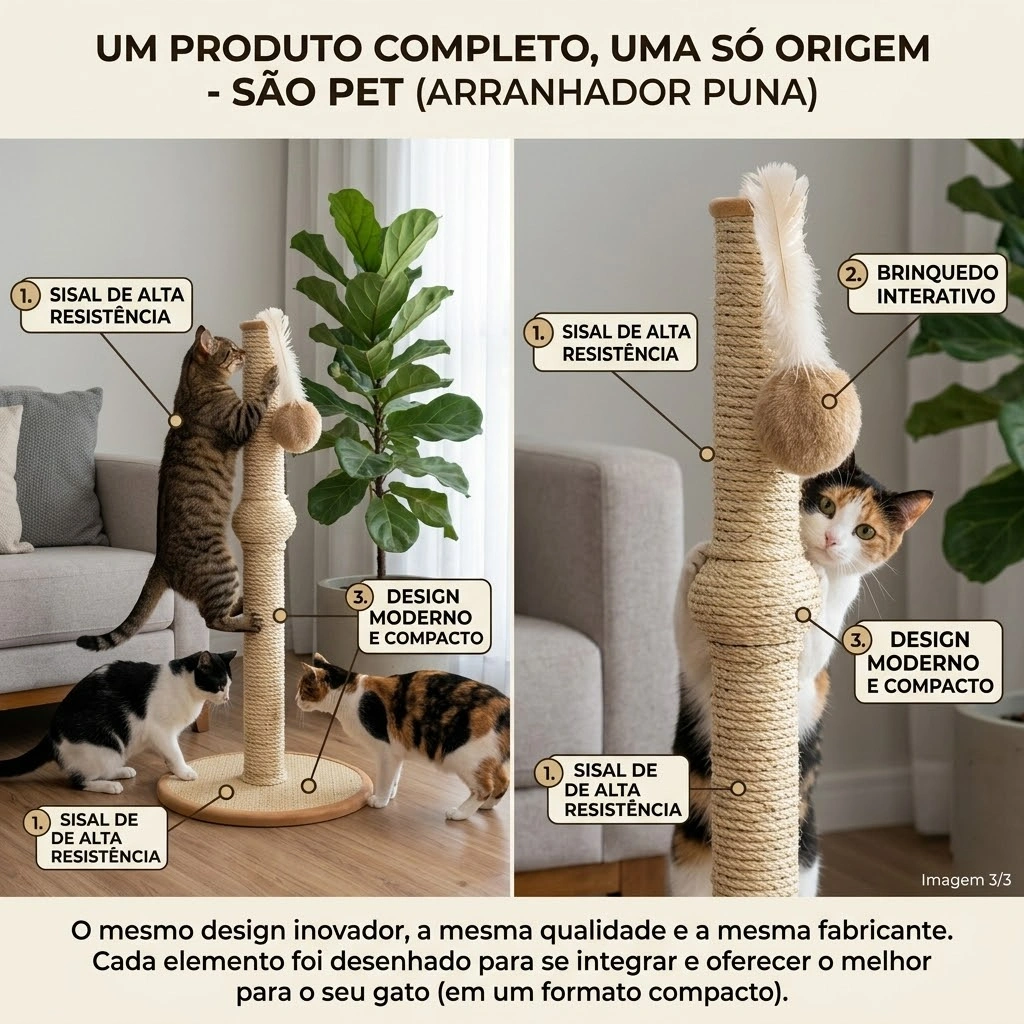 UM PRODUTO COMPLETO, UMA SÓ ORIGEM - SÃO PET (ARRANHADOR PUNA)

1. SISAL DE ALTA RESISTÊNCIA

3. DESIGN MODERNO E COMPACTO

1. SISAL DE DE ALTA RESISTÊNCIA

1. SISAL DE ALTA RESISTÊNCIA

2. BRINQUEDO INTERATIVO

3. DESIGN MODERNO E COMPACTO

1. SISAL DE DE ALTA RESISTÊNCIA

Imagem 3/3

O mesmo design inovador, a mesma qualidade e a mesma fabricante. Cada elemento foi desenhado para se integrar e oferecer o melhor para o seu gato (em um formato compacto).