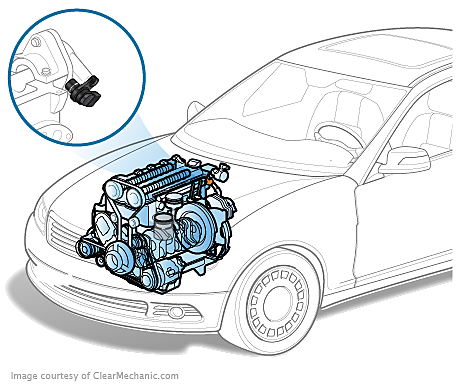 Image courtesy of ClearMechanic.com