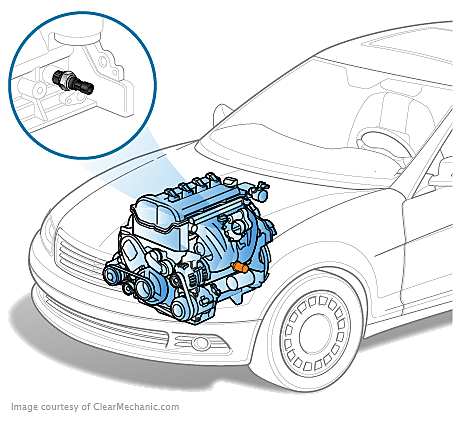 Image courtesy of ClearMechanic.com