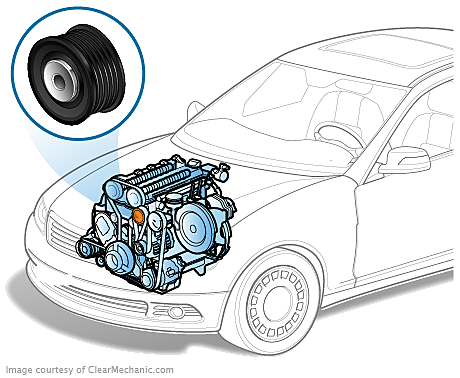 Image courtesy of ClearMechanic.com