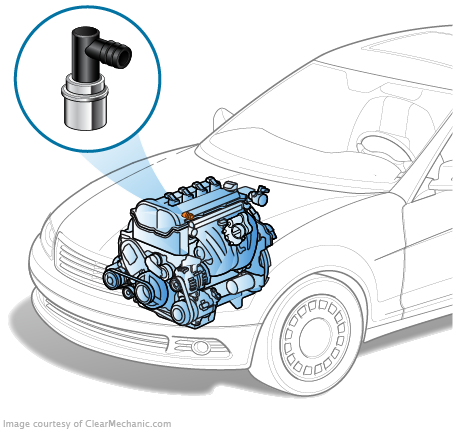 Image courtesy of ClearMechanic.com