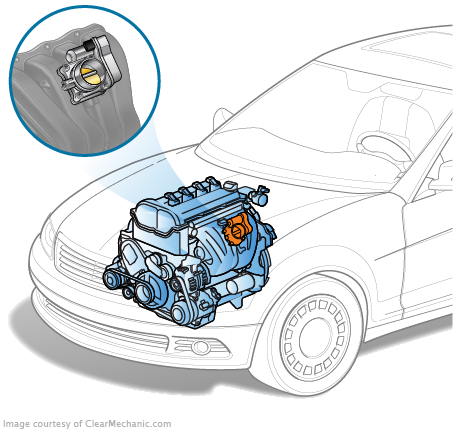 Image courtesy of ClearMechanic.com