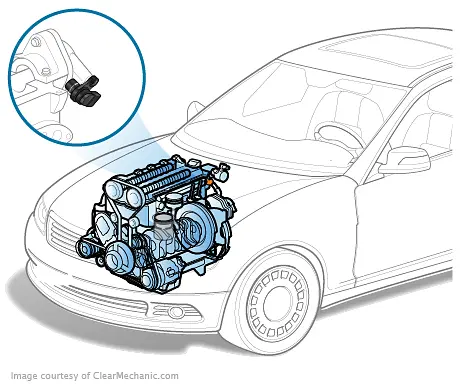 Image courtesy of ClearMechanic.com