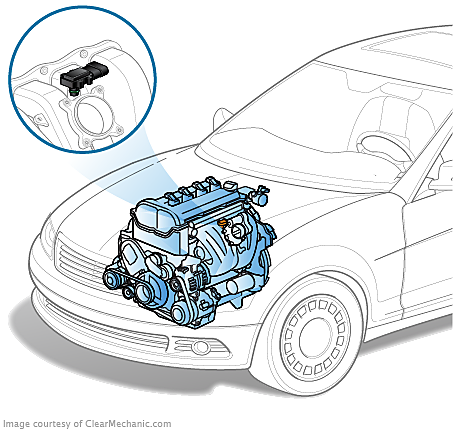 Image courtesy of ClearMechanic.com