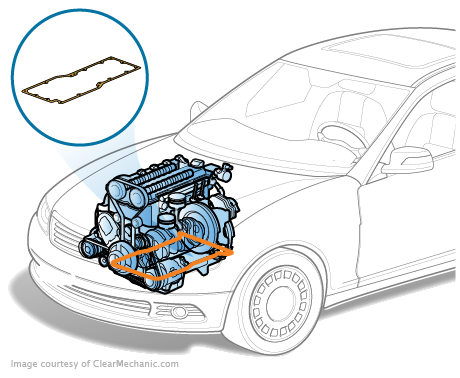 Image courtesy of ClearMechanic.com