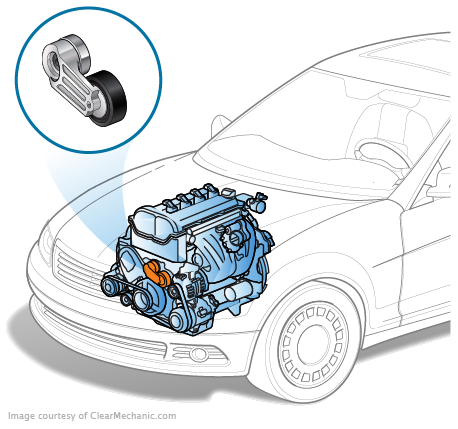 Image courtesy of ClearMechanic.com