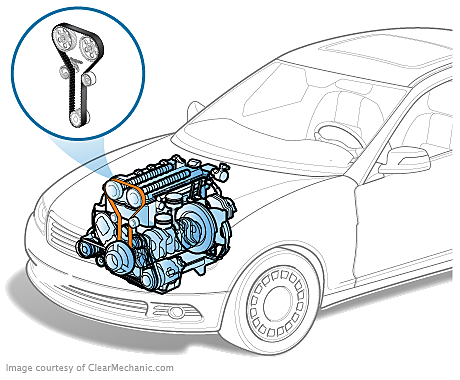 Image courtesy of ClearMechanic.com