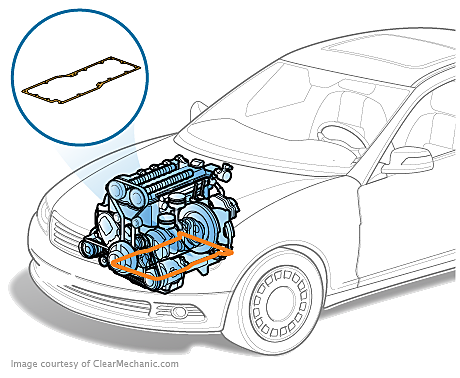 Image courtesy of ClearMechanic.com