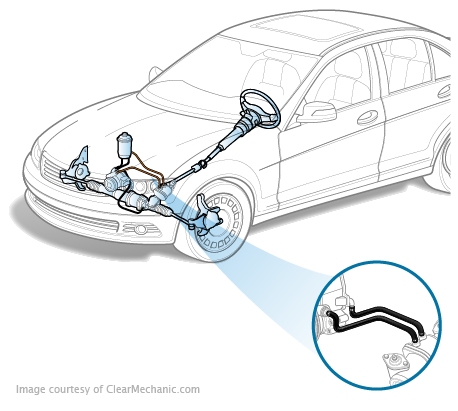 Image courtesy of ClearMechanic.com