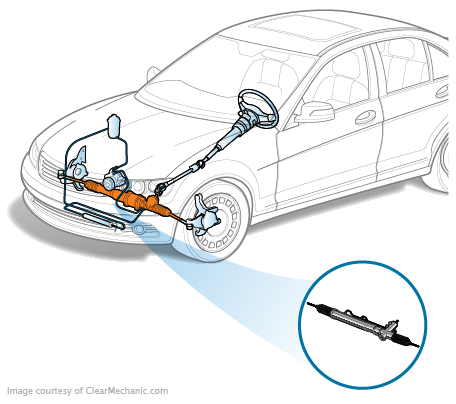 Image courtesy of ClearMechanic.com