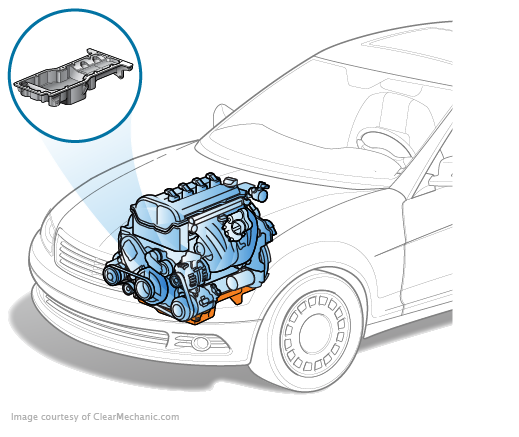 Image courtesy of ClearMechanic.com