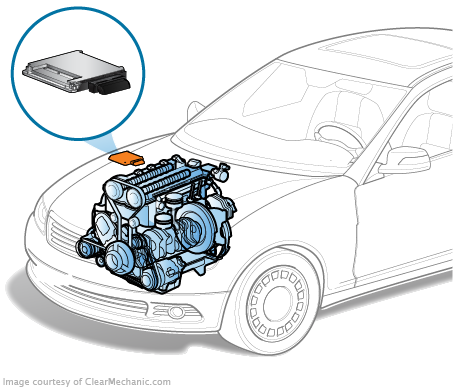 Image courtesy of ClearMechanic.com