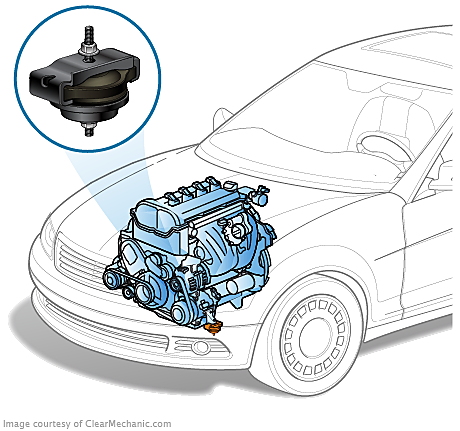 Image courtesy of ClearMechanic.com