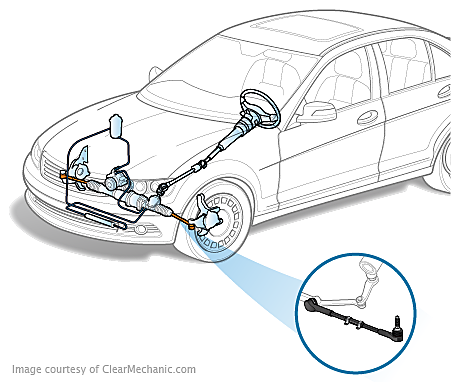 Image courtesy of ClearMechanic.com