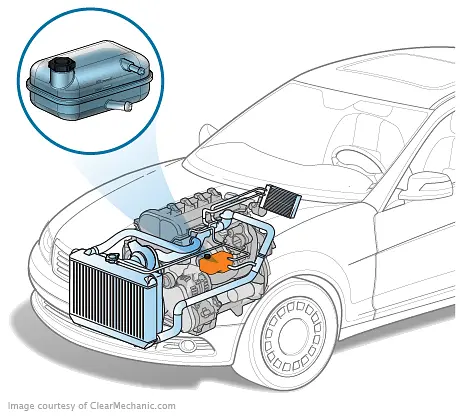 Image courtesy of ClearMechanic.com