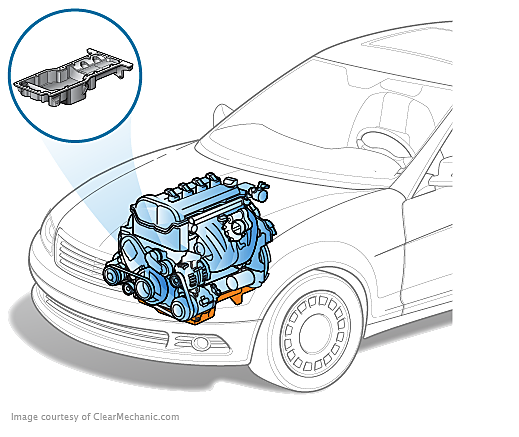 Image courtesy of ClearMechanic.com