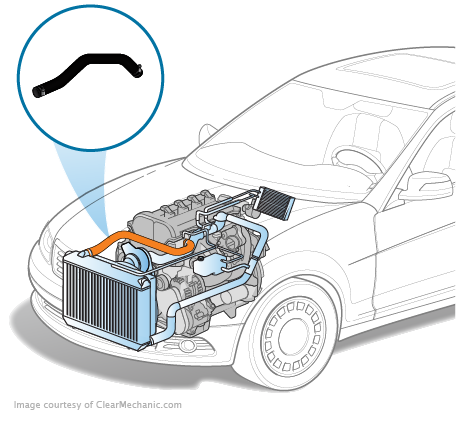 Image courtesy of ClearMechanic.com