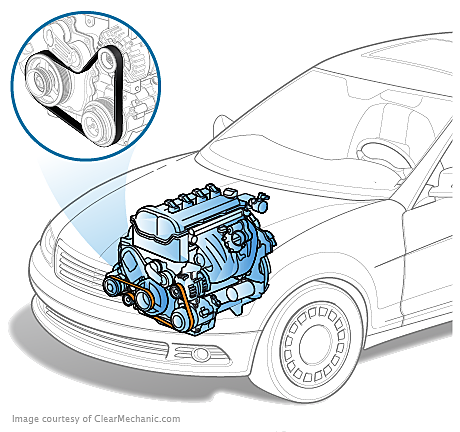 Image courtesy of ClearMechanic.com